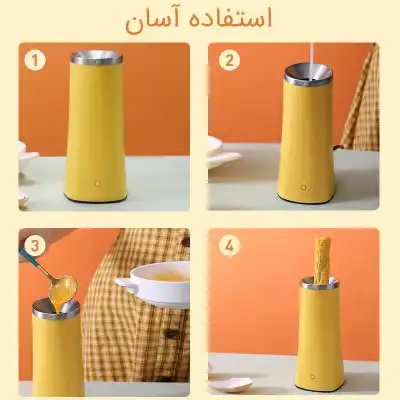 استفاده آسان

1

2

3

4